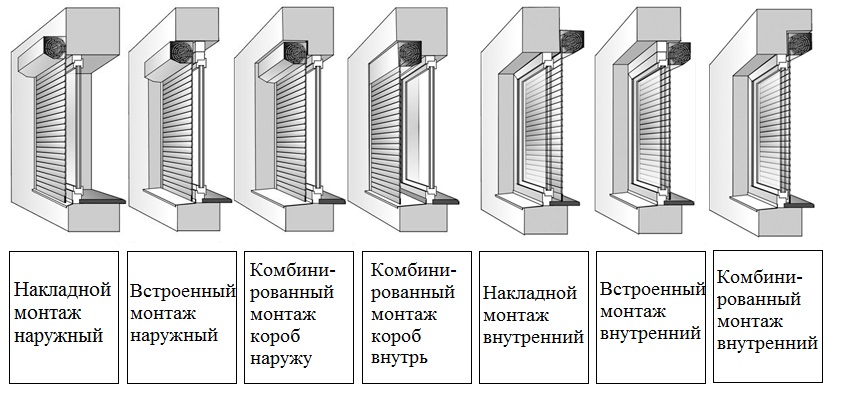 Накладной монтаж наружный

Встроенный монтаж наружный

Комбинированный монтаж короб наружу

Комбинированный монтаж короб внутрь

Накладной монтаж внутренний

Встроенный монтаж внутренний

Комбинированный монтаж внутренний